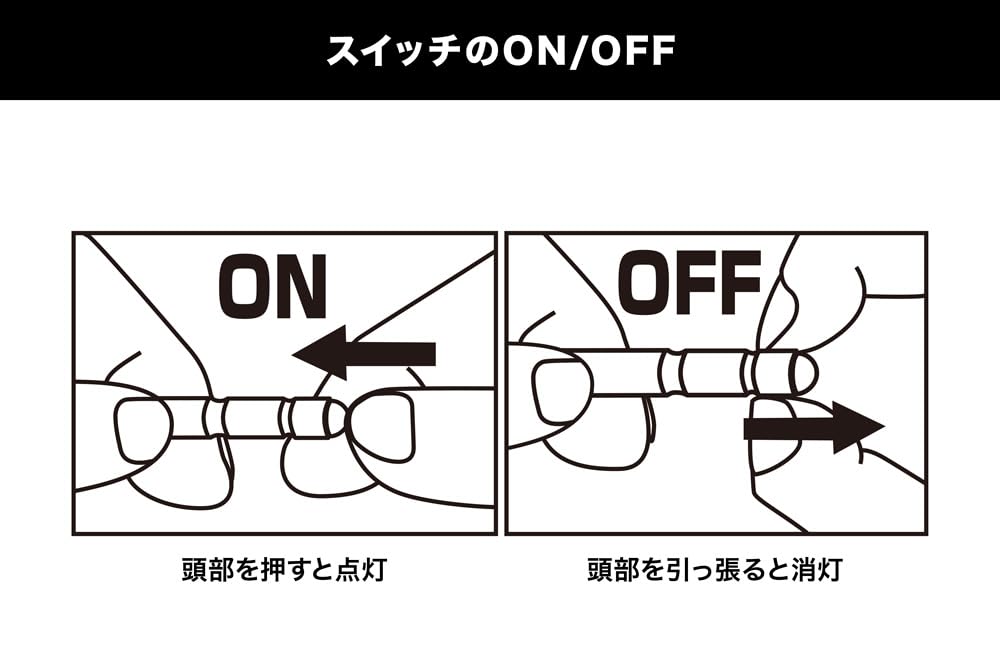 スイッチのON/OFF

ON

頭部を押すと点灯

OFF

頭部を引っ張ると消灯