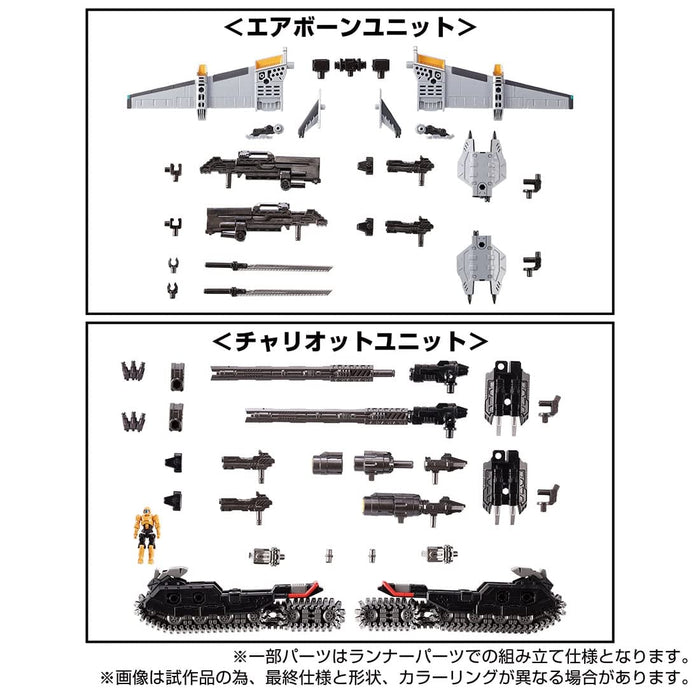 ＜エアボーンユニット＞

＜チャリオットユニット＞

※一部パーツはランナーパーツでの組み立て仕様となります。
※画像は試作品の為、最終仕様と形状、カラーリングが異なる場合があります。