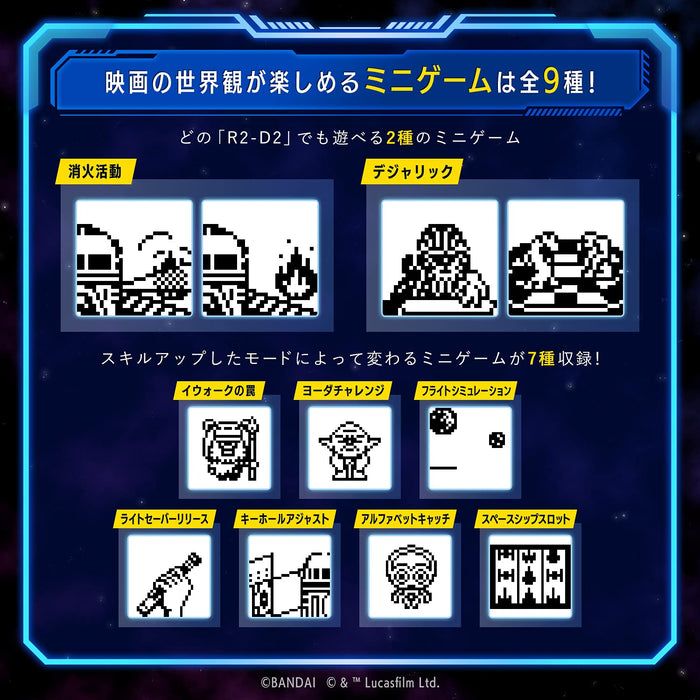 映画の世界観が楽しめるミニゲームは全9種！

どの「R2-D2」でも遊べる2種のミニゲーム

消火活動

デジャリック

スキルアップしたモードによって変わるミニゲームが7種収録！

イウォークの罠

ヨーダチャレンジ

フライトシミュレーション

ライトセーバーリリース

キーホールアジャスト

アルファベットキャッチ

スペースシップスロット

©BANDAI © & ™ Lucasfilm Ltd.