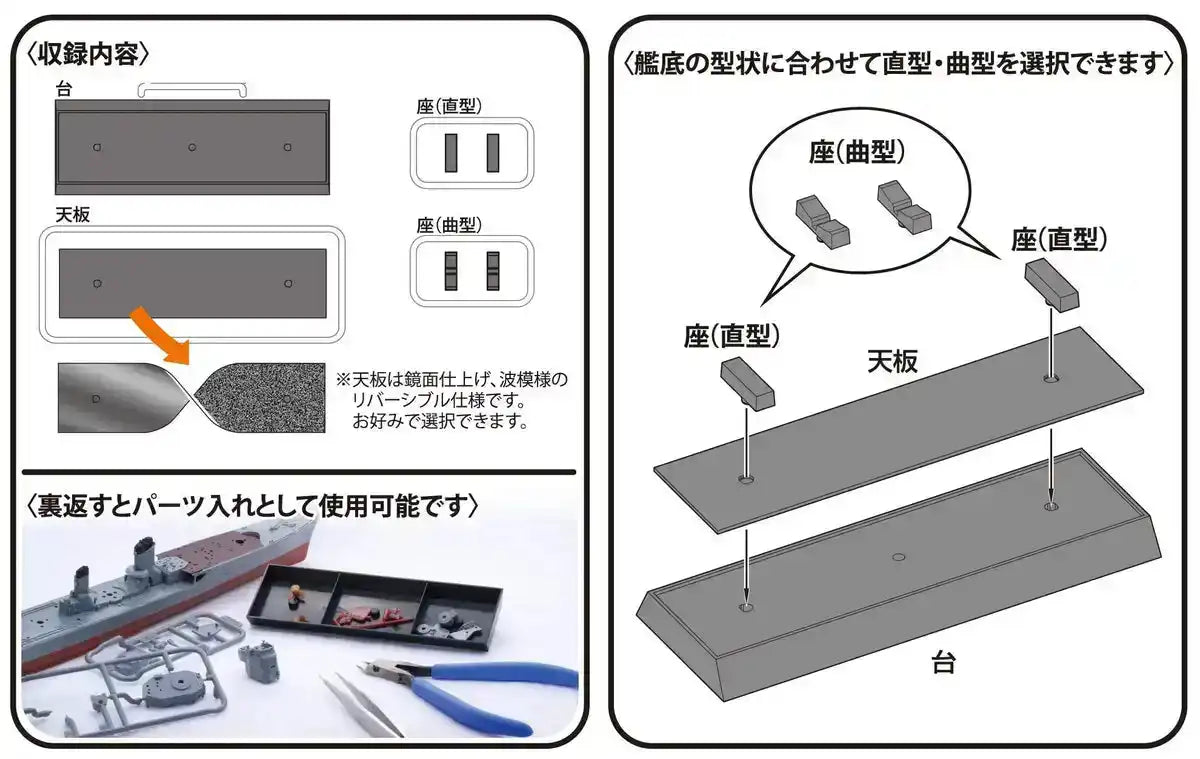 〈収録内容〉

台

座(直型)

天板

座(曲型)

※天板は鏡面仕上げ、波模様のリバーシブル仕様です。お好みで選択できます。

〈裏返すとパーツ入れとして使用可能です〉

〈艦底の型状に合わせて直型・曲型を選択できます〉

座(曲型)

座(直型)

座(直型)

天板

台